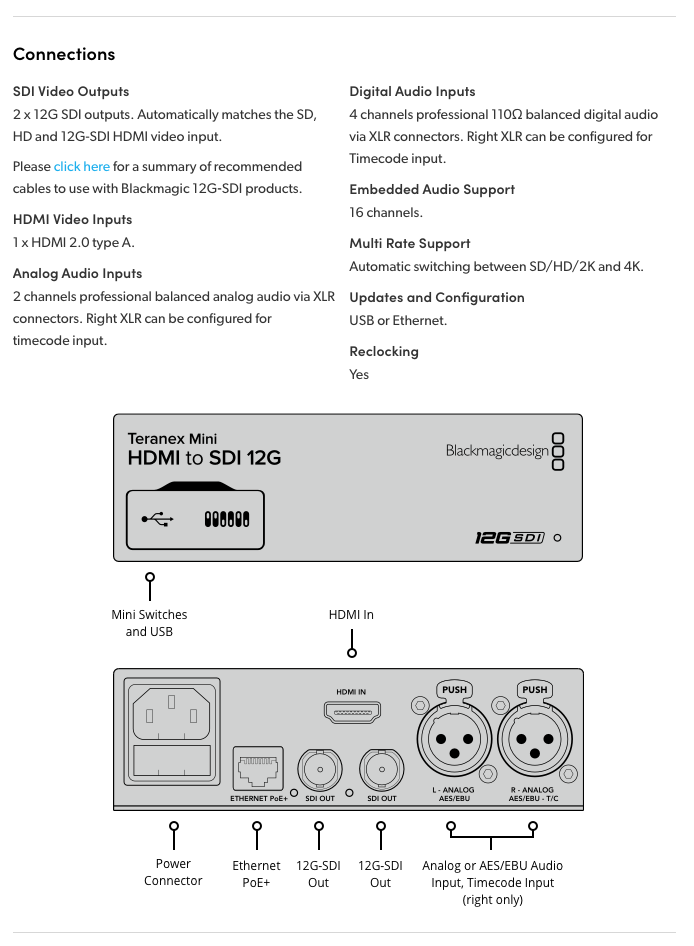 Connections

SDI Video Outputs
2 x 12G SDI outputs. Automatically matches the SD, HD and 12G-SDI HDMI video input.

Please click here for a summary of recommended cables to use with Blackmagic 12G-SDI products.

HDMI Video Inputs
1 x HDMI 2.0 type A.

Analog Audio Inputs
2 channels professional balanced analog audio via XLR connectors. Right XLR can be configured for timecode input.

Digital Audio Inputs
4 channels professional 110Ω balanced digital audio via XLR connectors. Right XLR can be configured for Timecode input.

Embedded Audio Support
16 channels.

Multi Rate Support
Automatic switching between SD/HD/2K and 4K.

Updates and Configuration
USB or Ethernet.

Reclocking
Yes

Teranex Mini
HDMI to SDI 12G

Blackmagicdesign

12G SDI

Mini Switches and USB

HDMI In

HDMI IN

PUSH

PUSH

ETHERNET PoE+

SDI OUT

SDI OUT

L - ANALOG AES/EBU

R - ANALOG AES/EBU - T/C

Power Connector

Ethernet PoE+

12G-SDI Out

12G-SDI Out

Analog or AES/EBU Audio Input, Timecode Input (right only)