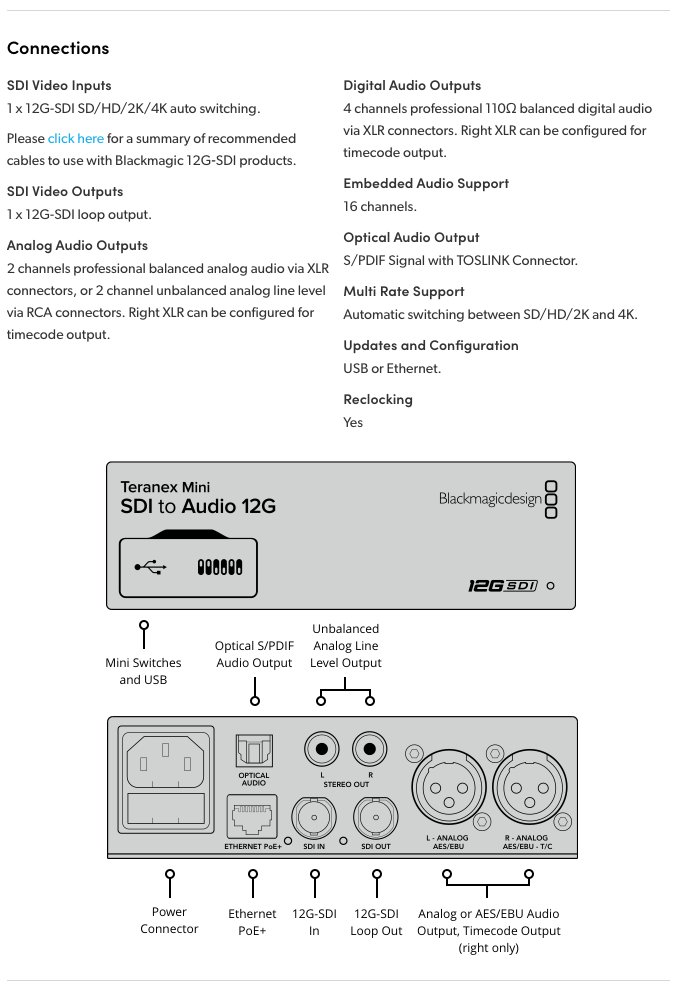 Connections

SDI Video Inputs
1 x 12G-SDI SD/HD/2K/4K auto switching.

Please click here for a summary of recommended cables to use with Blackmagic 12G-SDI products.

SDI Video Outputs
1 x 12G-SDI loop output.

Analog Audio Outputs
2 channels professional balanced analog audio via XLR connectors, or 2 channel unbalanced analog line level via RCA connectors. Right XLR can be configured for timecode output.

Digital Audio Outputs
4 channels professional 110Ω balanced digital audio via XLR connectors. Right XLR can be configured for timecode output.

Embedded Audio Support
16 channels.

Optical Audio Output
S/PDIF Signal with TOSLINK Connector.

Multi Rate Support
Automatic switching between SD/HD/2K and 4K.

Updates and Configuration
USB or Ethernet.

Reclocking
Yes

Teranex Mini
SDI to Audio 12G

Blackmagicdesign

12G SDI

Mini Switches and USB

Optical S/PDIF Audio Output

Unbalanced Analog Line Level Output

OPTICAL AUDIO

L R STEREO OUT

ETHERNET PoE+

SDI IN

SDI OUT

L - ANALOG AES/EBU

R - ANALOG AES/EBU - T/C

Power Connector

Ethernet PoE+

12G-SDI In

12G-SDI Loop Out

Analog or AES/EBU Audio Output, Timecode Output (right only)