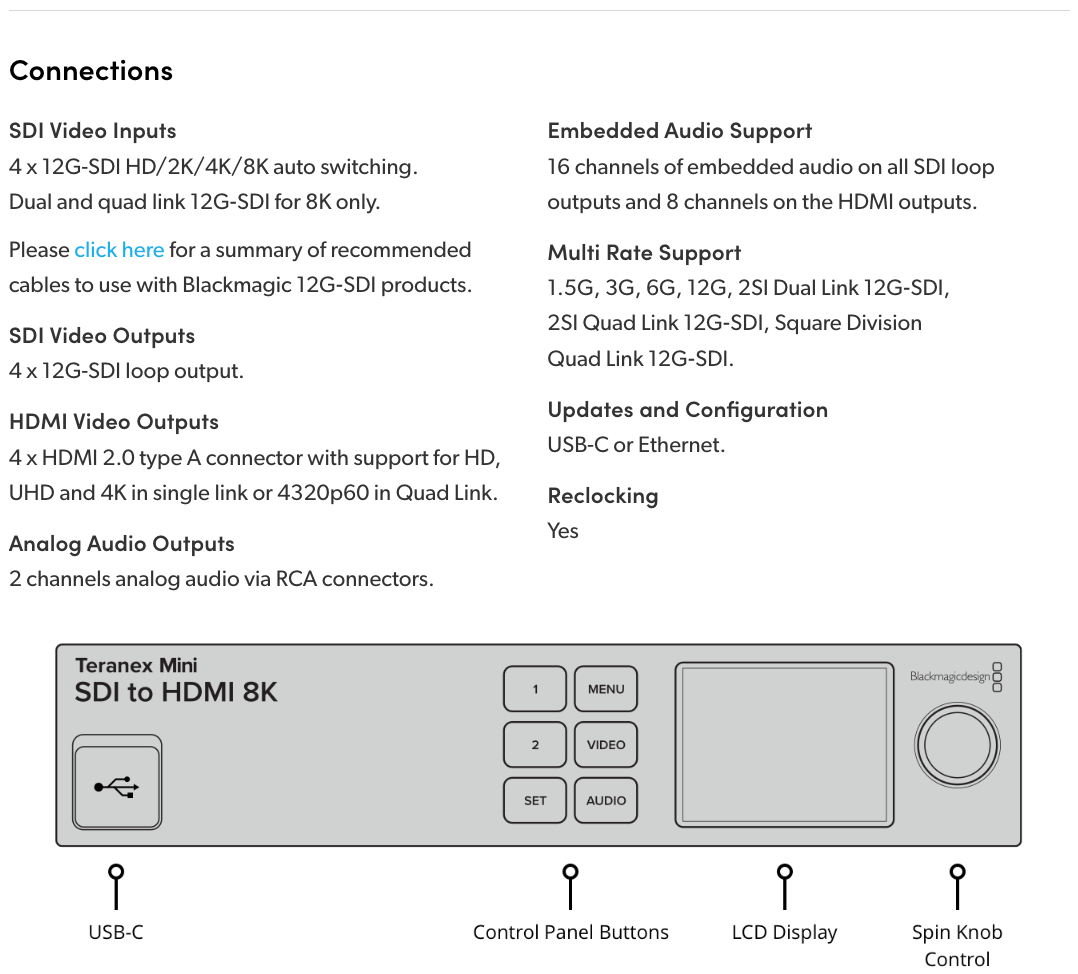 Connections

SDI Video Inputs
4 x 12G-SDI HD/2K/4K/8K auto switching. Dual and quad link 12G-SDI for 8K only.

Please click here for a summary of recommended cables to use with Blackmagic 12G-SDI products.

SDI Video Outputs
4 x 12G-SDI loop output.

HDMI Video Outputs
4 x HDMI 2.0 type A connector with support for HD, UHD and 4K in single link or 4320p60 in Quad Link.

Analog Audio Outputs
2 channels analog audio via RCA connectors.

Embedded Audio Support
16 channels of embedded audio on all SDI loop outputs and 8 channels on the HDMI outputs.

Multi Rate Support
1.5G, 3G, 6G, 12G, 2SI Dual Link 12G-SDI, 2SI Quad Link 12G-SDI, Square Division Quad Link 12G-SDI.

Updates and Configuration
USB-C or Ethernet.

Reclocking
Yes

Teranex Mini
SDI to HDMI 8K

1 MENU
2 VIDEO
SET AUDIO

Blackmagicdesign

USB-C
Control Panel Buttons
LCD Display
Spin Knob Control